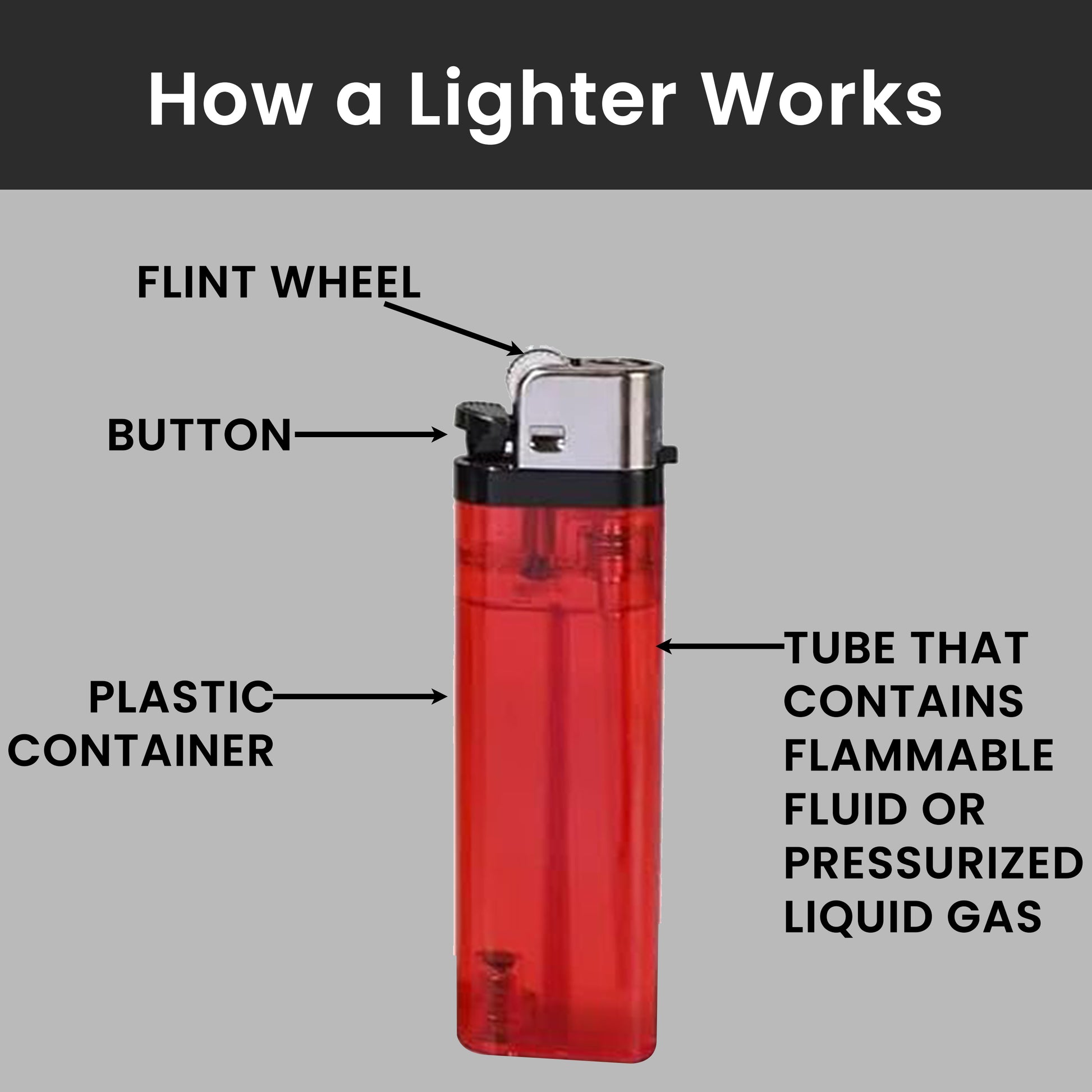 How a Lighter Works

FLINT WHEEL

BUTTON

PLASTIC CONTAINER

TUBE THAT CONTAINS FLAMMABLE FLUID OR PRESSURIZED LIQUID GAS