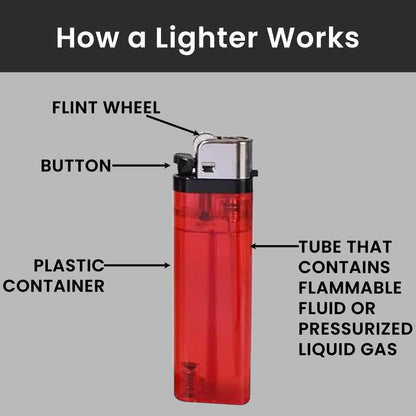 How a Lighter Works

FLINT WHEEL

BUTTON

PLASTIC CONTAINER

TUBE THAT CONTAINS FLAMMABLE FLUID OR PRESSURIZED LIQUID GAS