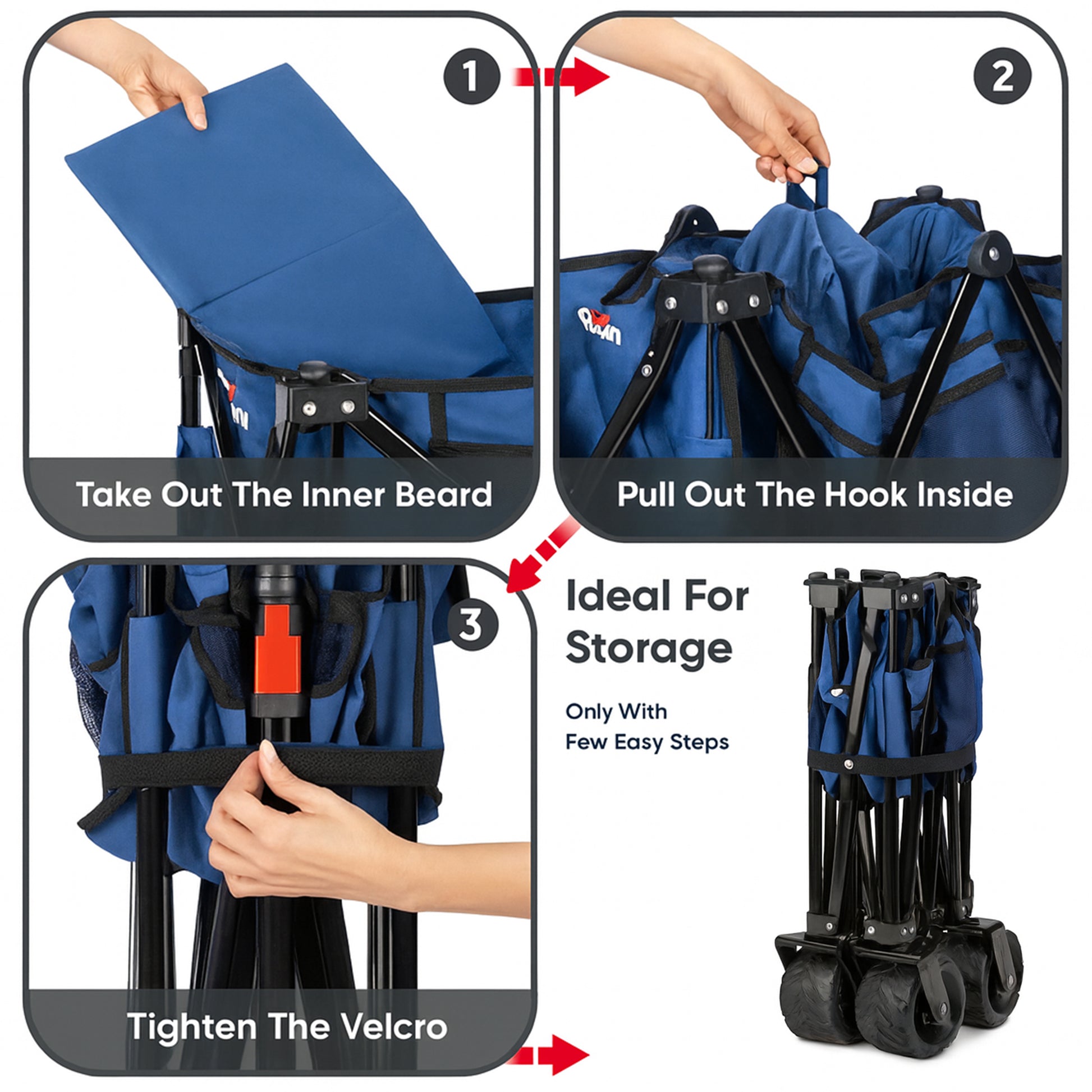 1

Take Out The Inner Beard

2

Pull Out The Hook Inside

3

Tighten The Velcro

Ideal For Storage

Only With Few Easy Steps