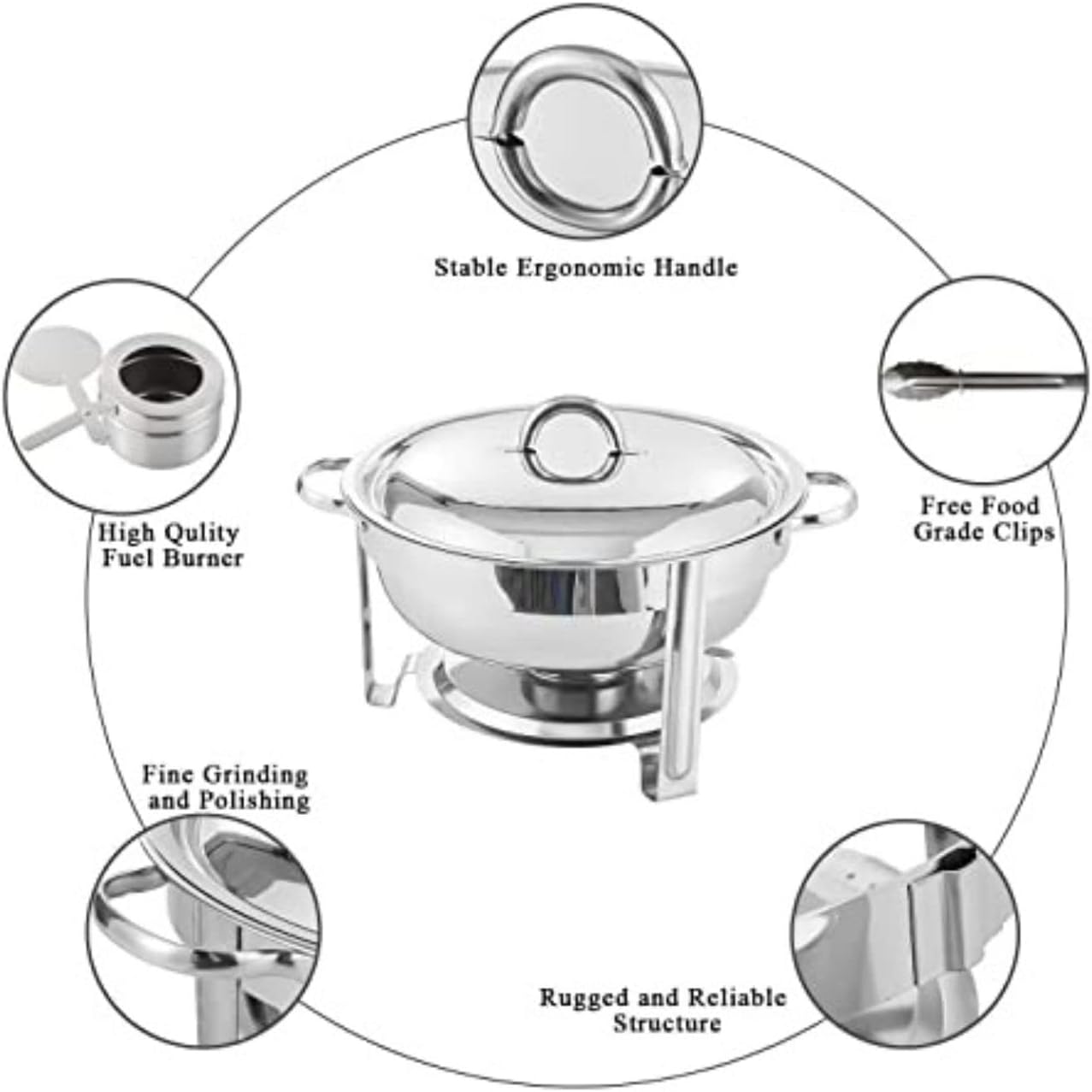 Stable Ergonomic Handle

High Qulity Fuel Burner

Free Food Grade Clips

Fine Grinding and Polishing

Rugged and Reliable Structure