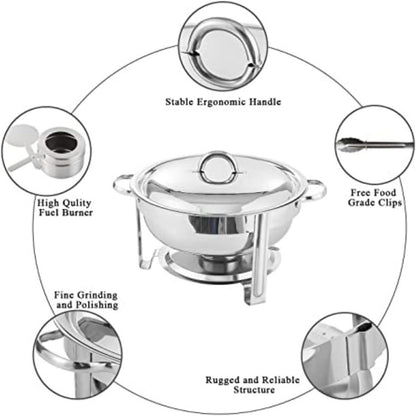 Stable Ergonomic Handle

High Qulity
Fuel Burner

Free Food
Grade Clips

Fine Grinding
and Polishing

Rugged and Reliable
Structure