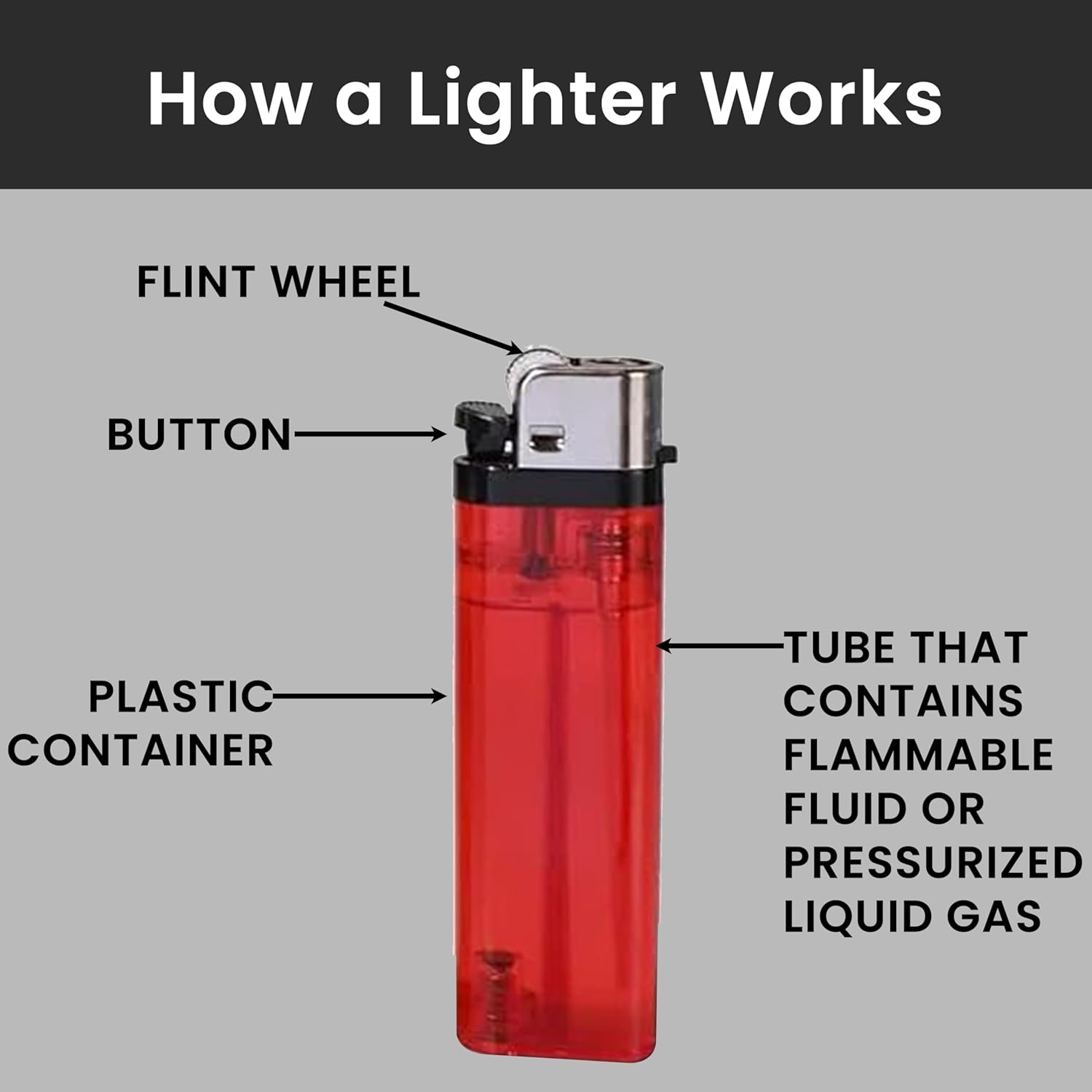 How a Lighter Works

FLINT WHEEL

BUTTON

PLASTIC CONTAINER

TUBE THAT CONTAINS FLAMMABLE FLUID OR PRESSURIZED LIQUID GAS