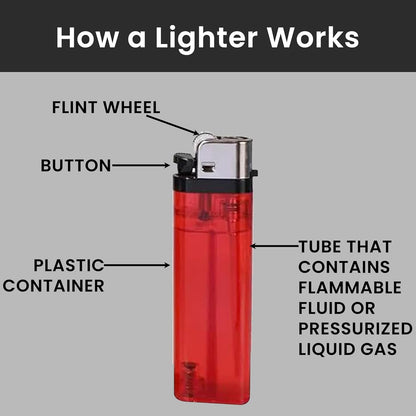 How a Lighter Works

FLINT WHEEL

BUTTON

PLASTIC CONTAINER

TUBE THAT CONTAINS FLAMMABLE FLUID OR PRESSURIZED LIQUID GAS