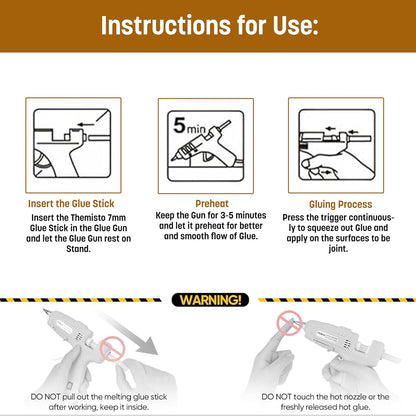 Instructions for Use:

5min

Insert the Glue Stick
Insert the Themisto 7mm Glue Stick in the Glue Gun and let the Glue Gun rest on Stand.

Preheat
Keep the Gun for 3-5 minutes and let it preheat for better and smooth flow of Glue.

Gluing Process
Press the trigger continuously to squeeze out Glue and apply on the surfaces to be joint.

WARNING!

DO NOT pull out the melting glue stick after working, keep it inside.

DO NOT touch the hot nozzle or the freshly released hot glue.