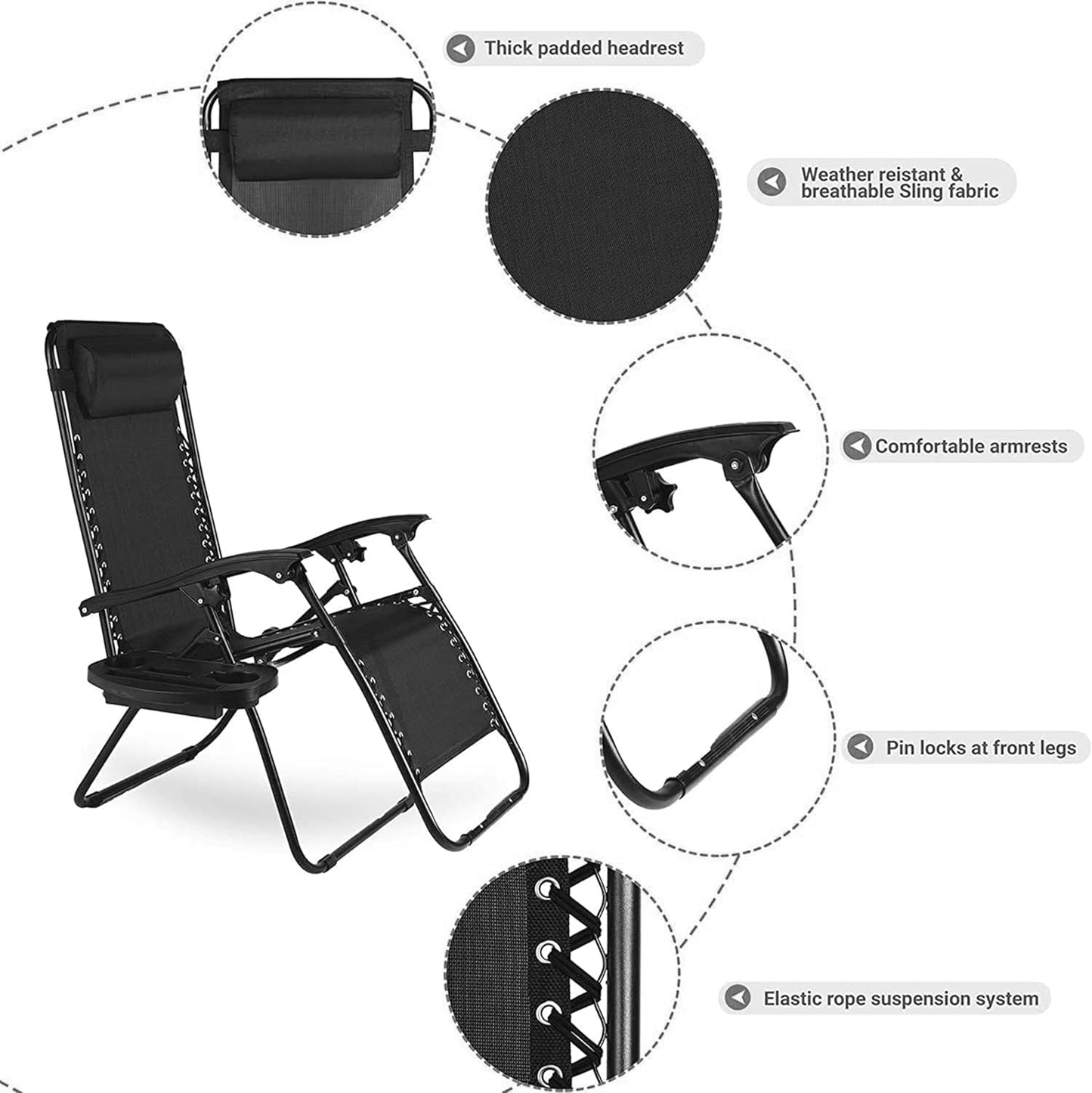 Thick padded headrest

Weather reistant & breathable Sling fabric

Comfortable armrests

Pin locks at front legs

Elastic rope suspension system