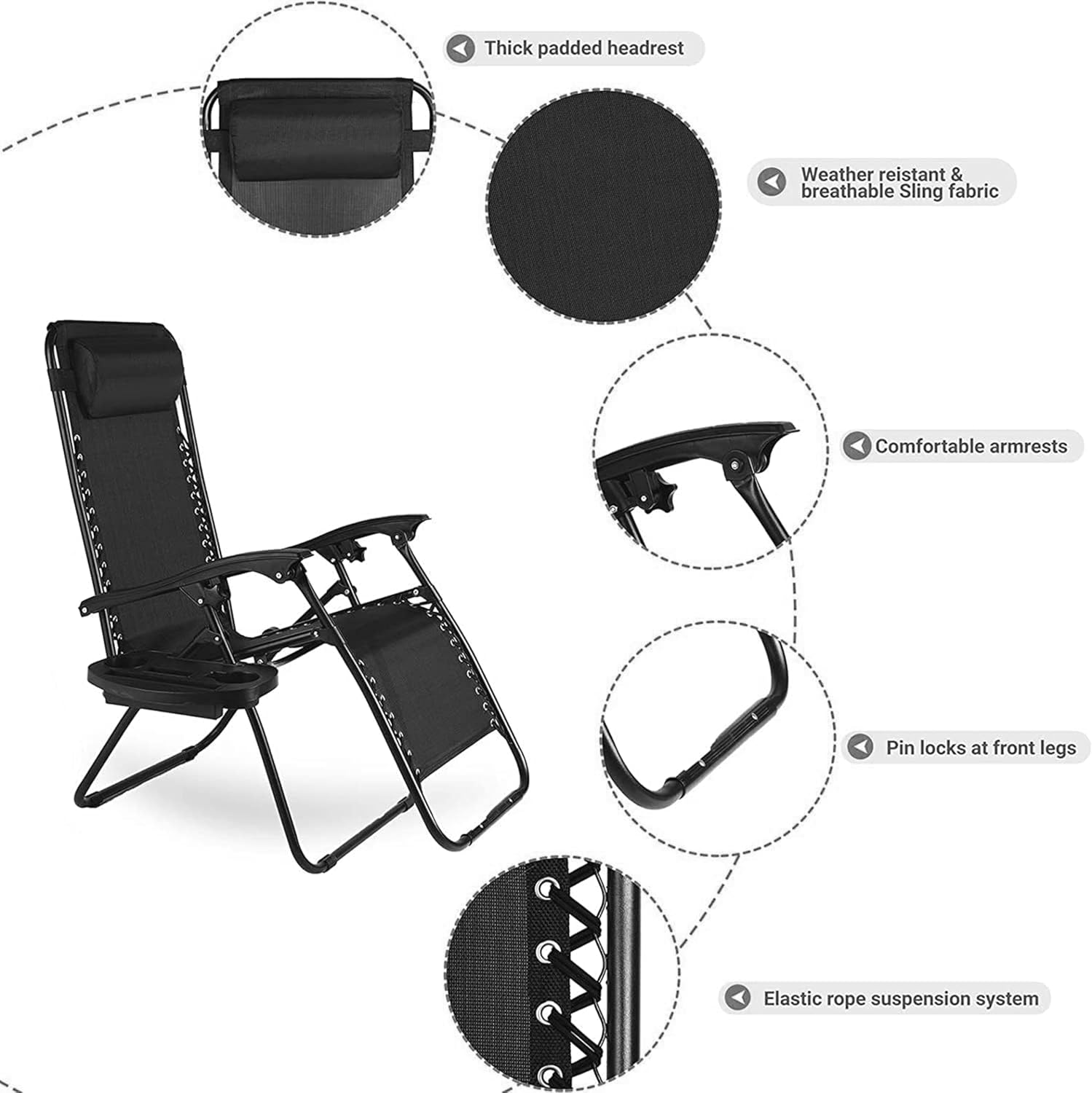 Thick padded headrest

Weather reistant & breathable Sling fabric

Comfortable armrests

Pin locks at front legs

Elastic rope suspension system