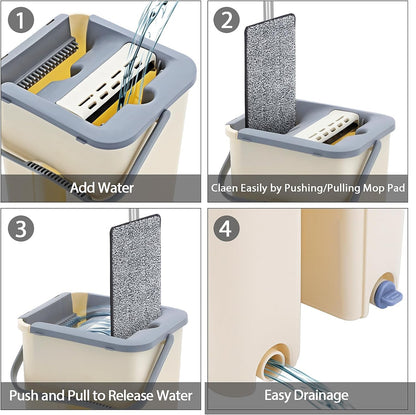 1

Add Water

2

Claen Easily by Pushing/Pulling Mop Pad

3

Push and Pull to Release Water

4

Easy Drainage