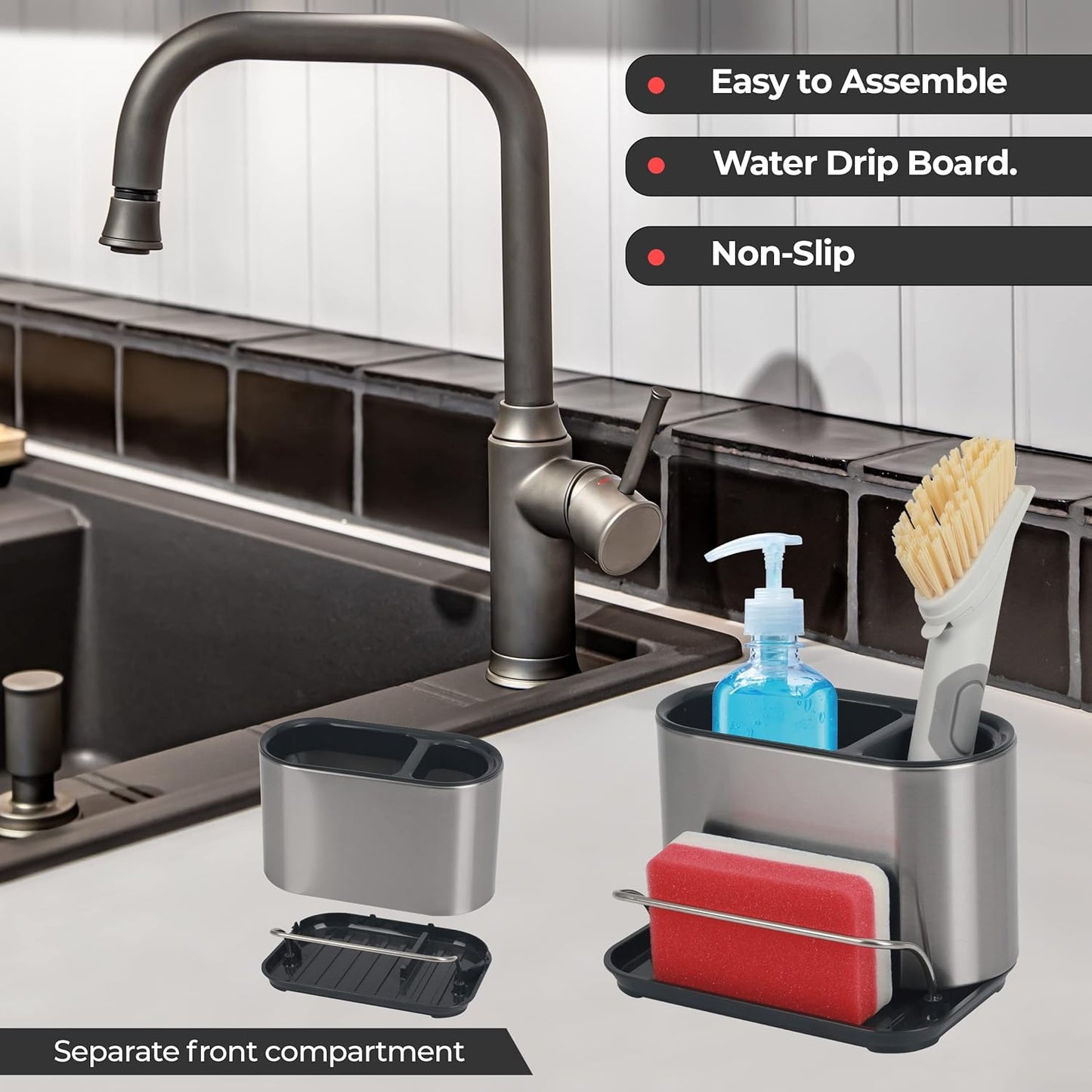 Easy to Assemble

Water Drip Board.

Non-Slip

Separate front compartment